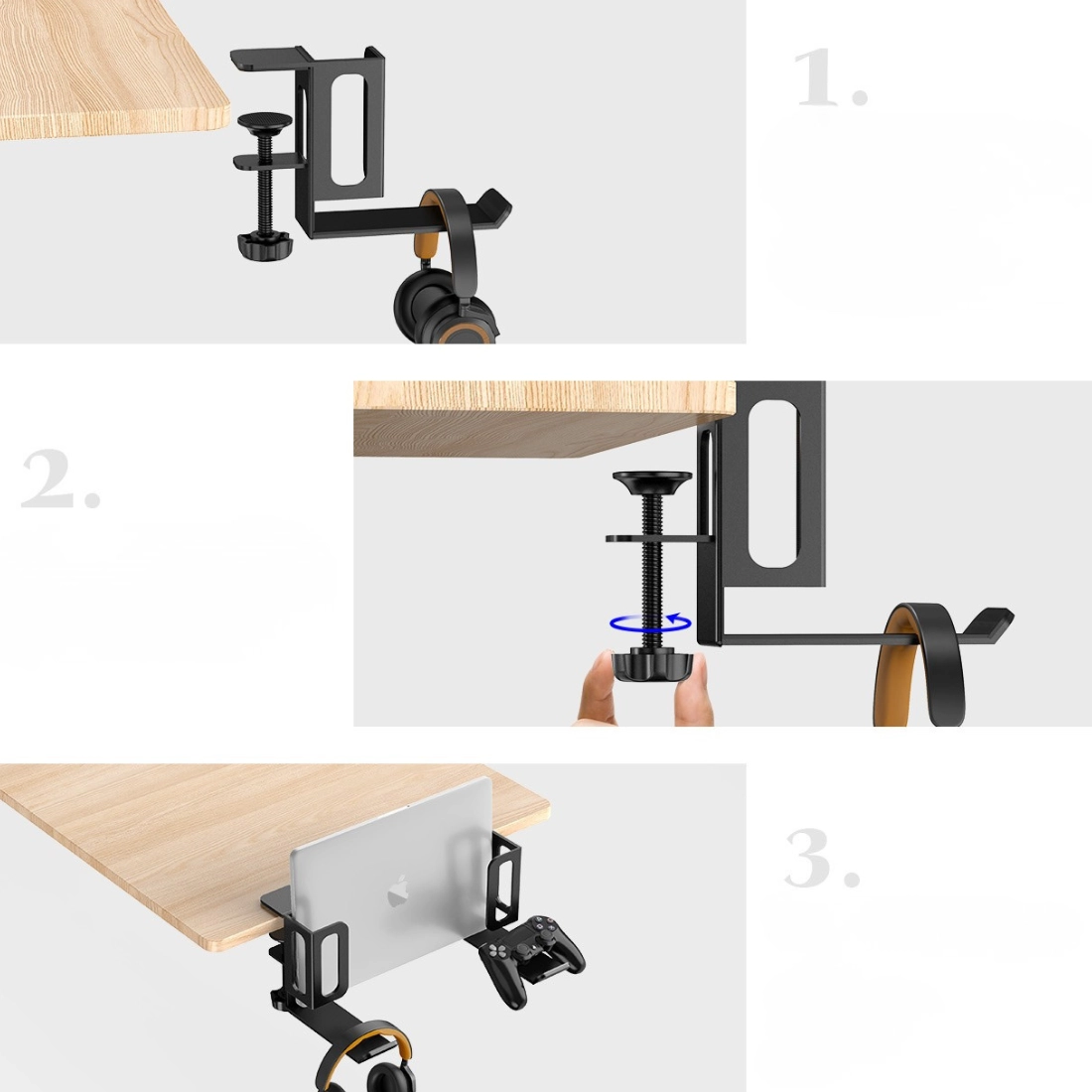 1.

2.

3.