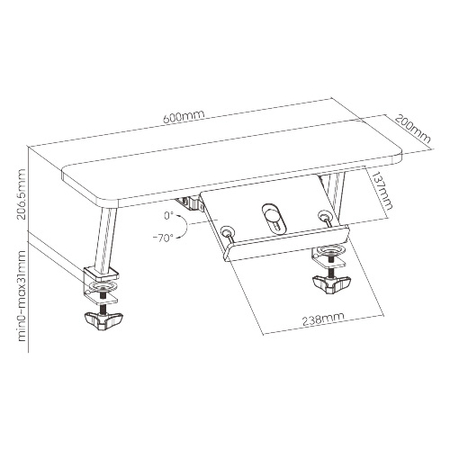 600mm

200mm

206.5mm

137mm

0°

-70°

min0-max31mm

238mm