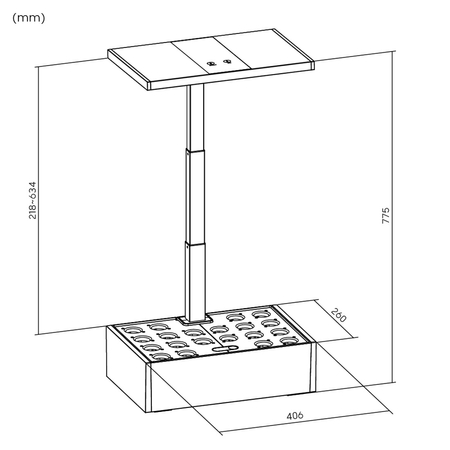 (mm)

218~634

775

260

406