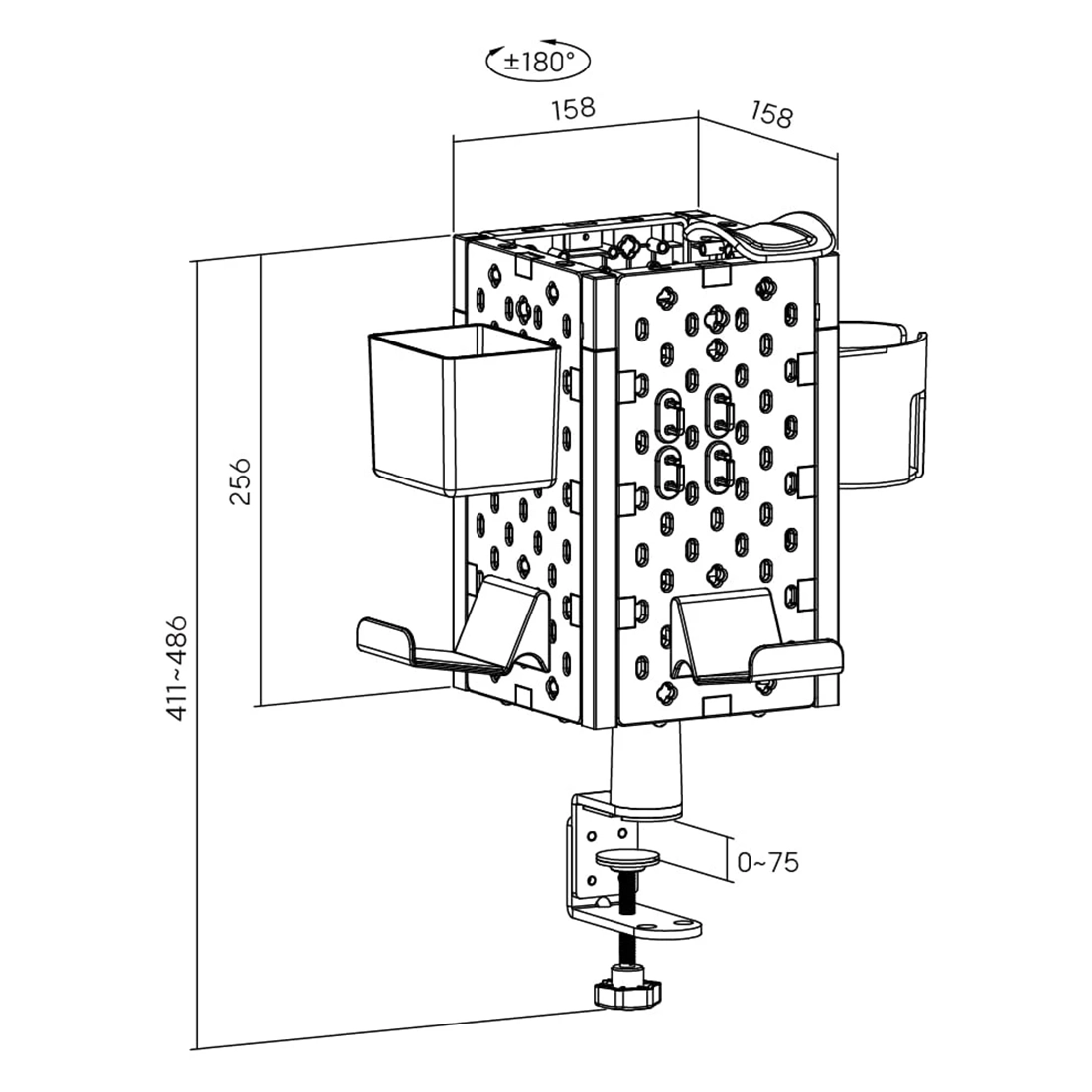 ±180°

158

158

256

411~486

0~75