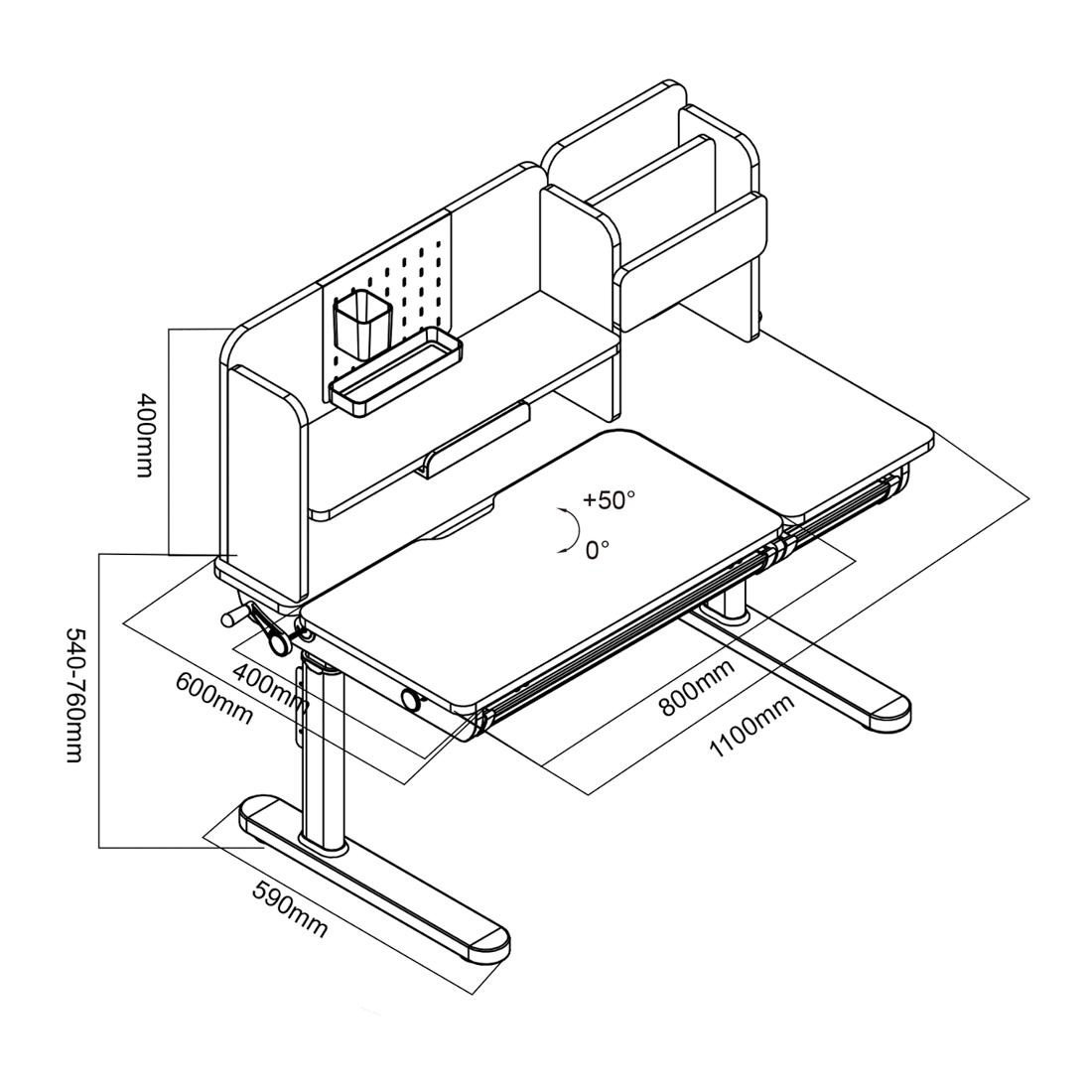 400mm

+50°
0°

540-760mm

400mm
600mm

800mm
1100mm

590mm