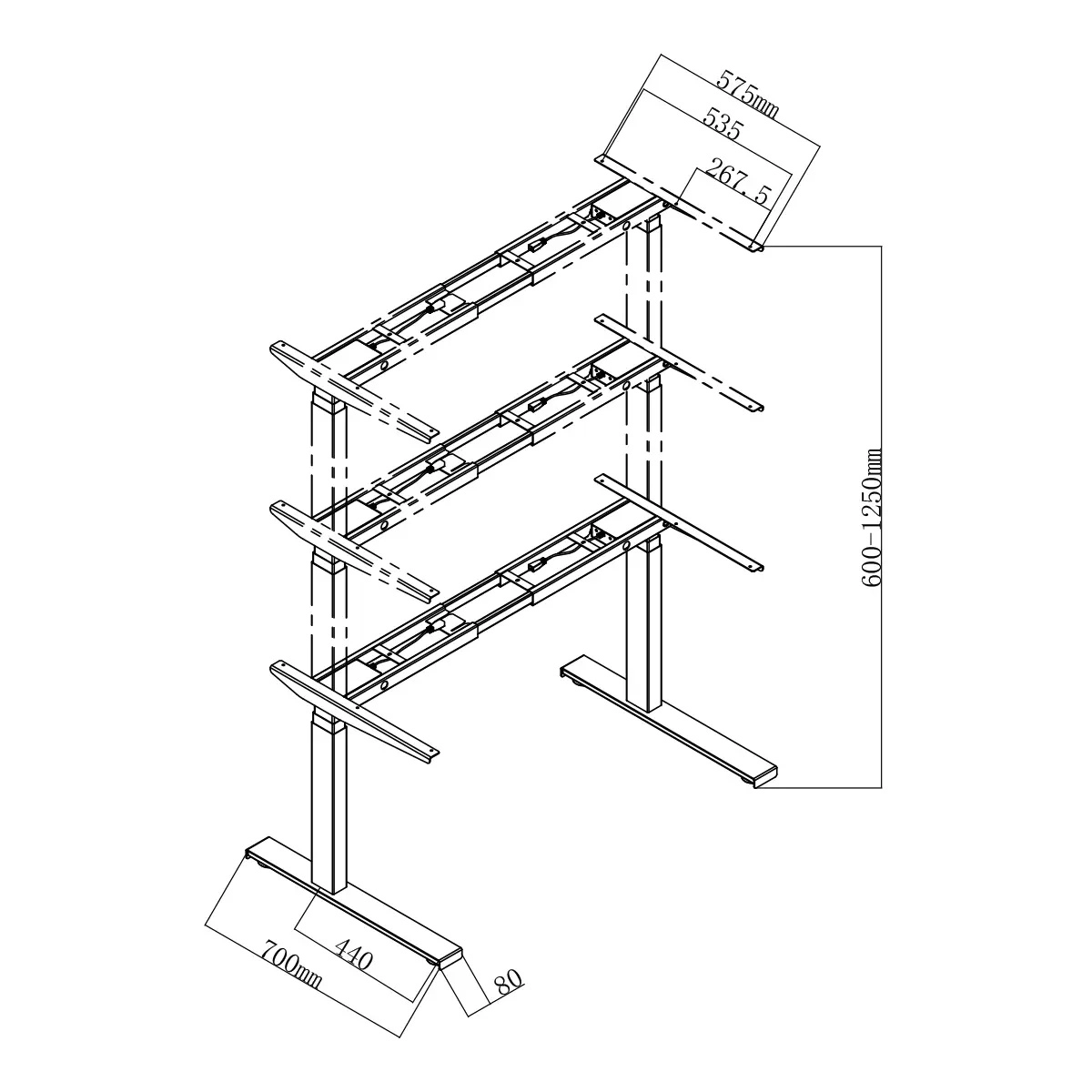 575mm
535
267.5
600-1250mm
440
700mm
80