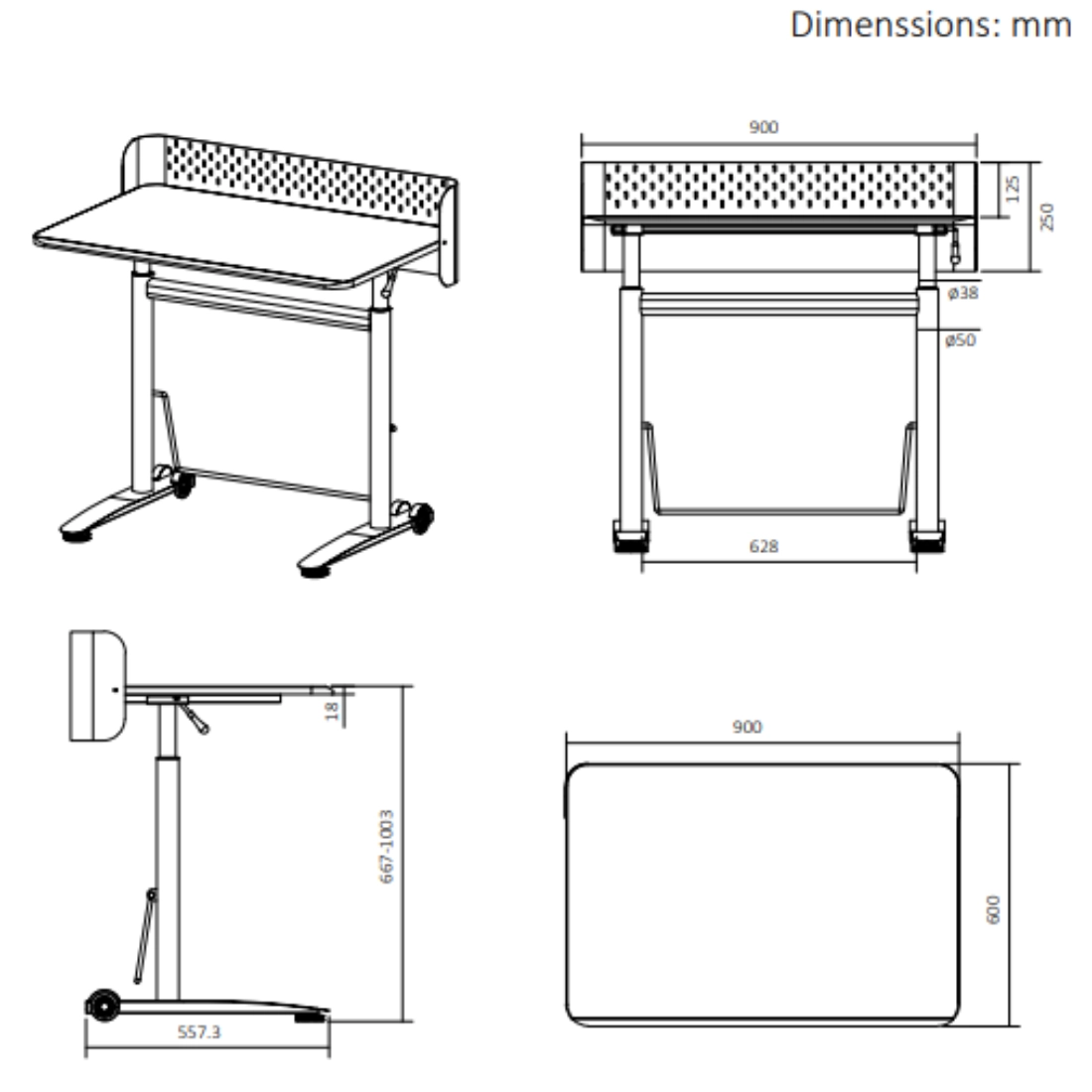 Dimenssions: mm

900

125

250

ø38

ø50

628

18

667-1003

557.3

900

600