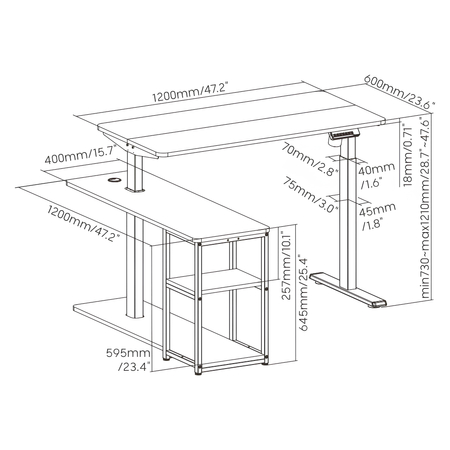 1200mm/47.2"

600mm/23.6"

400mm/15.7"

70mm/2.8"

40mm /1.6"

75mm/3.0"

45mm /1.8"

18mm/0.71"

min730~max1210mm/28.7"~47.6"

1200mm/47.2"

257mm/10.1"

645mm/25.4"

595mm /23.4"