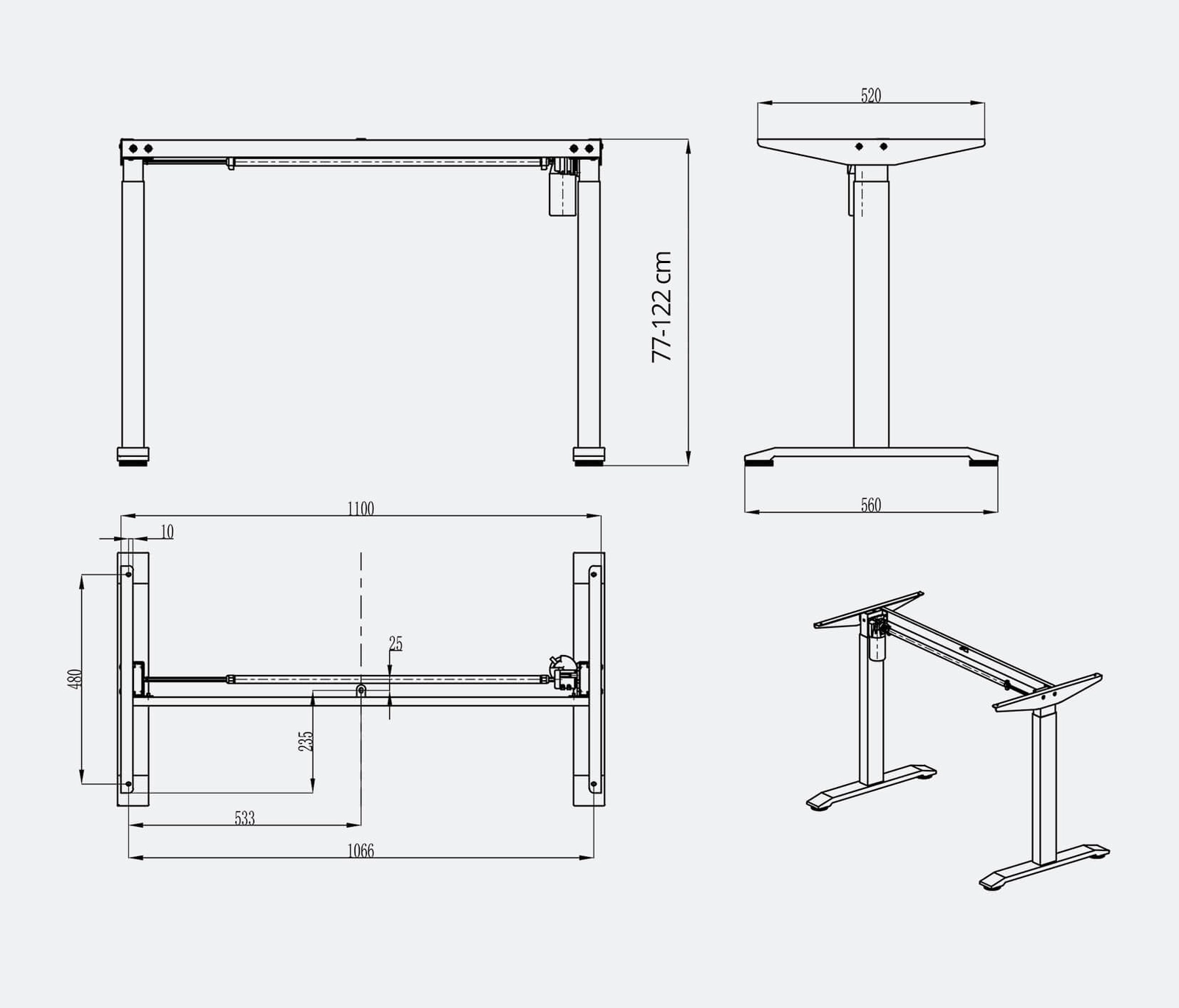 77-122 cm

520

560

1100

10

480

25

235

533

1066